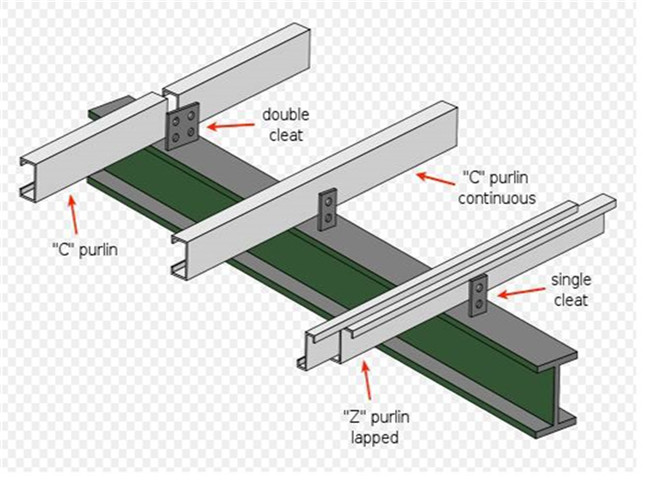 double cleat

"C" purlin continuous

"C" purlin

single cleat

"Z" purlin lapped